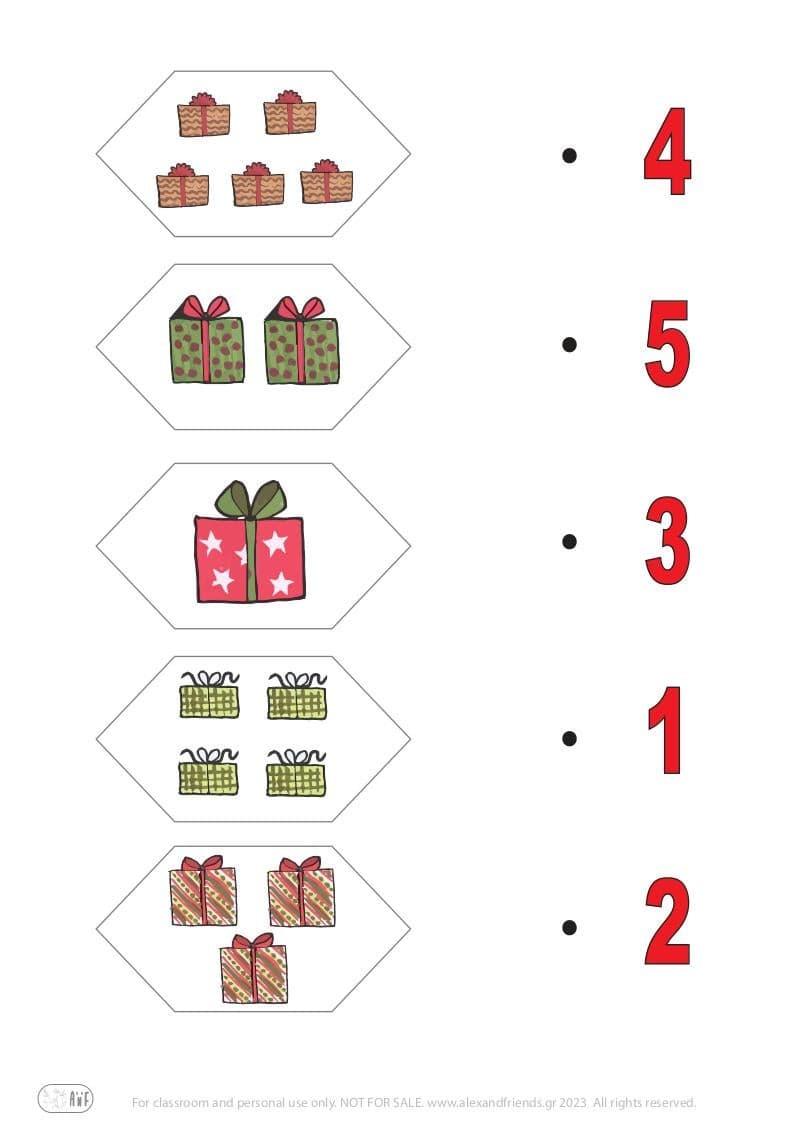 4

5

3

1

2

A&F

For classroom and personal use only. NOT FOR SALE. www.alexandfriends.gr 2023. All rights reserved.